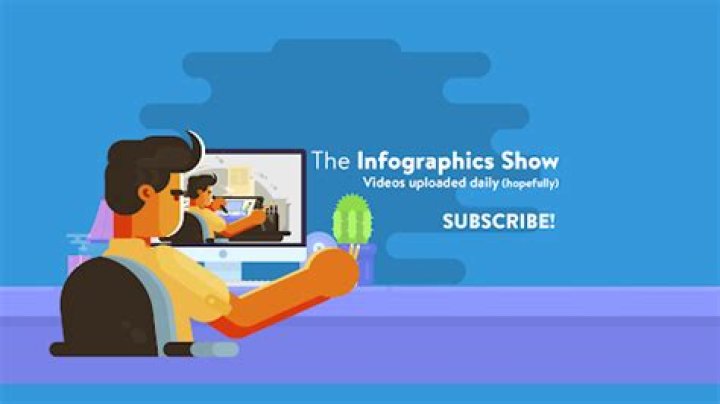 The Infographics Show
Videos uploaded daily (hopefully)

SUBSCRIBE!